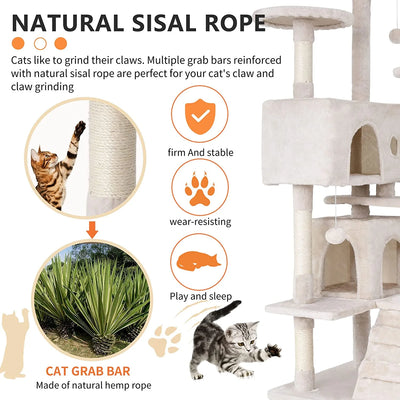 NATURAL SISAL ROPE

Cats like to grind their claws. Multiple grab bars reinforced with natural sisal rope are perfect for your cat's claw and claw grinding

firm And stable

wear-resisting

Play and sleep

CAT GRAB BAR
Made of natural hemp rope